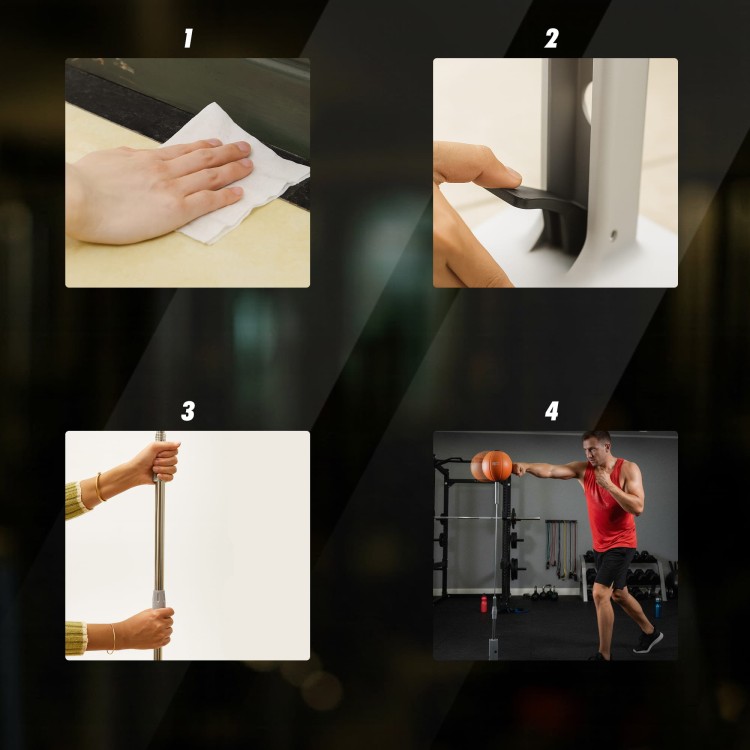 1

2

3

4